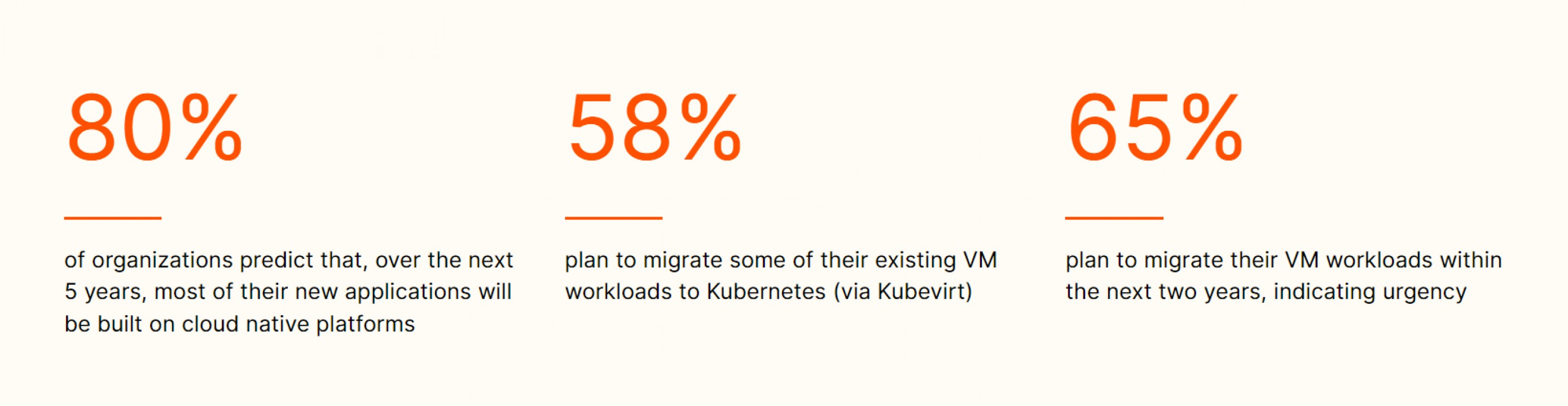 80%

of organizations predict that, over the next 5 years, most of their new applications will be built on cloud native platforms

58%

plan to migrate some of their existing VM workloads to Kubernetes (via Kubevirt)

65%

plan to migrate their VM workloads within the next two years, indicating urgency